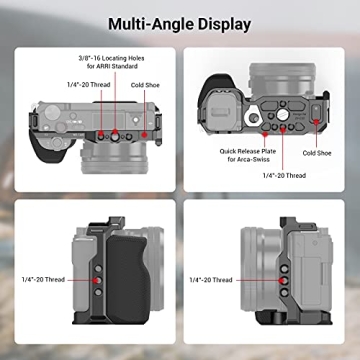 Multi-Angle Display

3/8"-16 Locating Holes for ARRI Standard

1/4"-20 Thread

Cold Shoe

Quick Release Plate for Arca-Swiss

Cold Shoe

1/4"-20 Thread

1/4"-20 Thread

1/4"-20 Thread