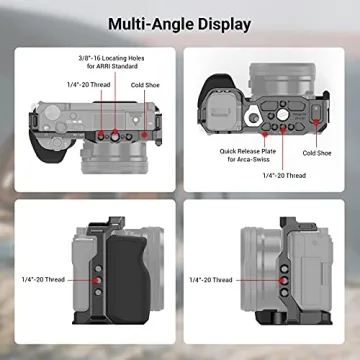 Multi-Angle Display

3/8"-16 Locating Holes for ARRI Standard

1/4"-20 Thread

Cold Shoe

Quick Release Plate for Arca-Swiss

Cold Shoe

1/4"-20 Thread

1/4"-20 Thread

1/4"-20 Thread