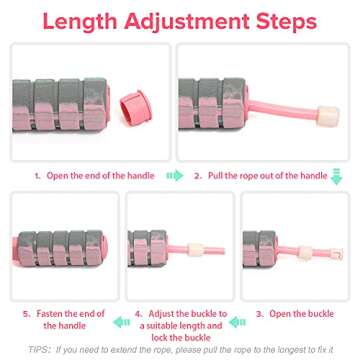 Length Adjustment Steps

1. Open the end of the handle

2. Pull the rope out of the handle

5. Fasten the end of the handle

4. Adjust the buckle to a suitable length and lock the buckle

3. Open the buckle

TIPS: If you need to extend the rope, please pull the rope to the longest to fix it