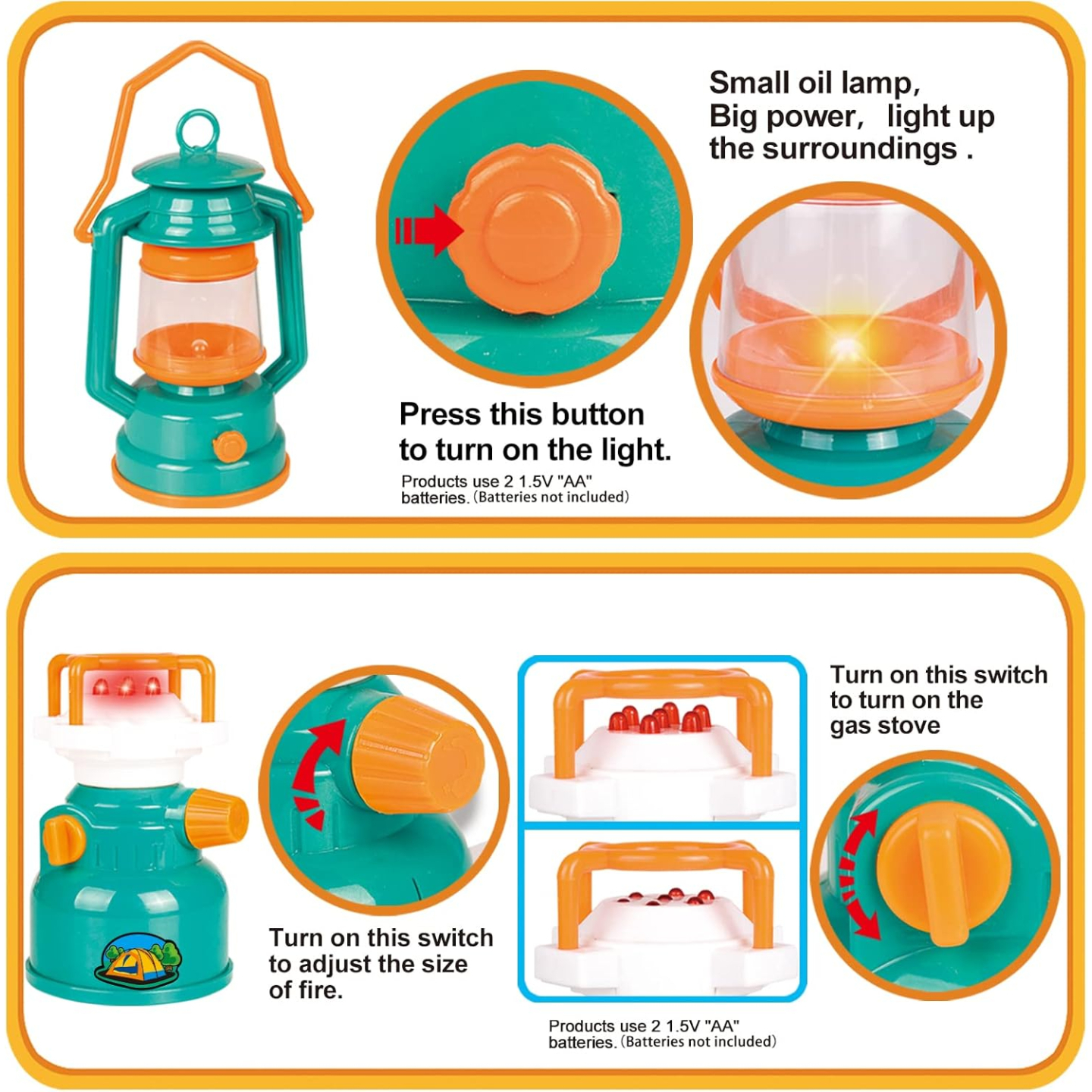 Small oil lamp,
Big power, light up the surroundings .

Press this button to turn on the light.

Products use 2 1.5V "AA" batteries. (Batteries not included)

Turn on this switch to adjust the size of fire.

Turn on this switch to turn on the gas stove

Products use 2 1.5V "AA" batteries. (Batteries not included)