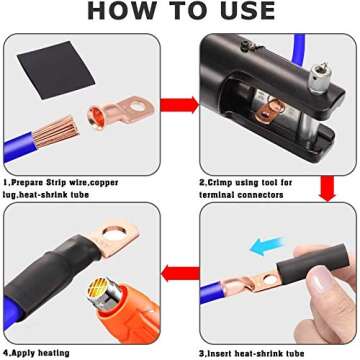 HOW TO USE

1.Prepare Strip wire,copper lug,heat-shrink tube

2.Crimp using tool for terminal connectors

4.Apply heating

3.Insert heat-shrink tube