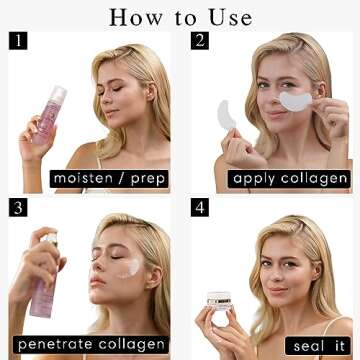 How to Use

1

moisten / prep

2

apply collagen

3

penetrate collagen

4

seal it