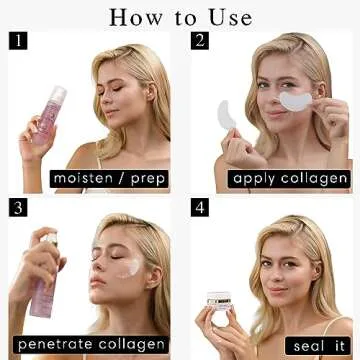 How to Use

1

moisten / prep

2

apply collagen

3

penetrate collagen

4

seal it