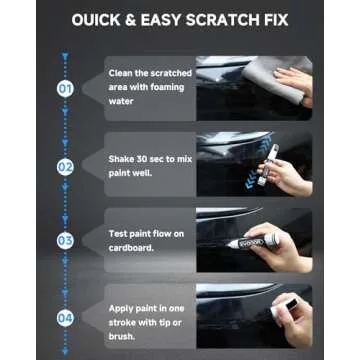 OUICK & EASY SCRATCH FIX

01

Clean the scratched area with foaming water

02

Shake 30 sec to mix paint well.

03

Test paint flow on cardboard.

04

Apply paint in one stroke with tip or brush.