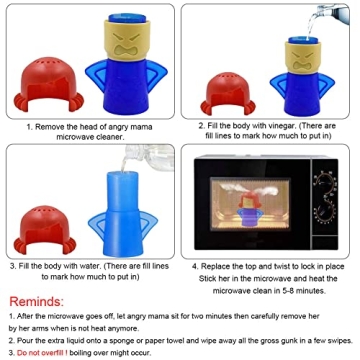 1. Remove the head of angry mama microwave cleaner.

2. Fill the body with vinegar. (There are fill lines to mark how much to put in)

3. Fill the body with water. (There are fill lines to mark how much to put in)

4. Replace the top and twist to lock in place Stick her in the microwave and heat the microwave clean in 5-8 minutes.

Reminds:

1. After the microwave goes off, let angry mama sit for two minutes then carefully remove her by her arms when is not heat anymore.

2. Pour the extra liquid onto a sponge or paper towel and wipe away all the gross gunk in a few swipes.

3. Do not overfill ! boiling over might occur.