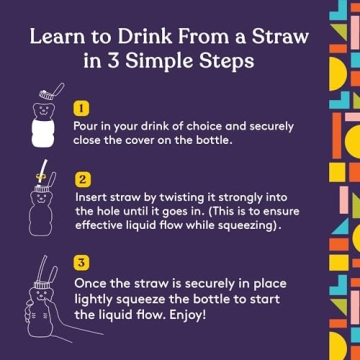 Learn to Drink From a Straw in 3 Simple Steps

1
Pour in your drink of choice and securely close the cover on the bottle.

2
Insert straw by twisting it strongly into the hole until it goes in. (This is to ensure effective liquid flow while squeezing).

3
Once the straw is securely in place lightly squeeze the bottle to start the liquid flow. Enjoy!