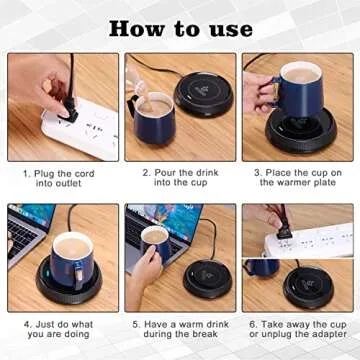 How to use

1. Plug the cord into outlet

2. Pour the drink into the cup

3. Place the cup on the warmer plate

4. Just do what you are doing

5. Have a warm drink during the break

6. Take away the cup or unplug the adapter