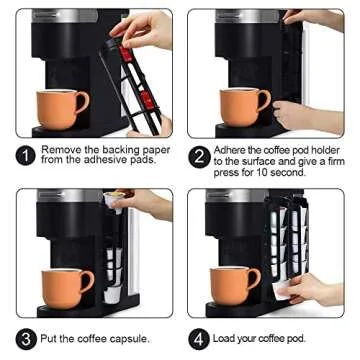 1 Remove the backing paper from the adhesive pads.

2 Adhere the coffee pod holder to the surface and give a firm press for 10 second.

3 Put the coffee capsule.

4 Load your coffee pod.