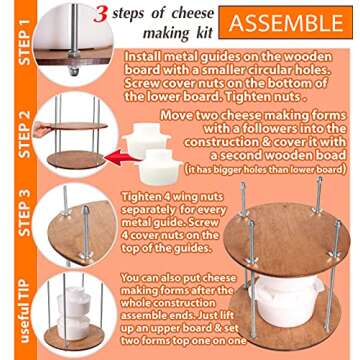 3 steps of cheese making kit

ASSEMBLE

STEP 1

Install metal guides on the wooden board with a smaller circular holes. Screw cover nuts on the bottom of the lower board. Tighten nuts .

STEP 2

Move two cheese making forms with a followers into the construction & cover it with a second wooden boad (it has bigger holes than lower board)

STEP 3

Tighten 4 wing nuts separately for every metal guide. Screw 4 cover nuts on the top of the guides.

useful TIP

You can also put cheese making forms after the whole construction assemble ends. Just lift up an upper board & set two forms top one on one