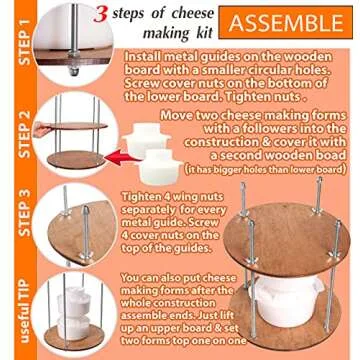 3 steps of cheese making kit

ASSEMBLE

STEP 1

Install metal guides on the wooden board with a smaller circular holes. Screw cover nuts on the bottom of the lower board. Tighten nuts .

STEP 2

Move two cheese making forms with a followers into the construction & cover it with a second wooden boad (it has bigger holes than lower board)

STEP 3

Tighten 4 wing nuts separately for every metal guide. Screw 4 cover nuts on the top of the guides.

useful TIP

You can also put cheese making forms after the whole construction assemble ends. Just lift up an upper board & set two forms top one on one