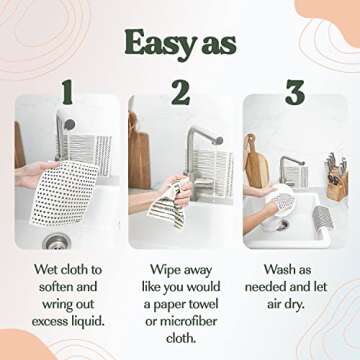 Easy as

1

Wet cloth to soften and wring out excess liquid.

2

Wipe away like you would a paper towel or microfiber cloth.

3

Wash as needed and let air dry.