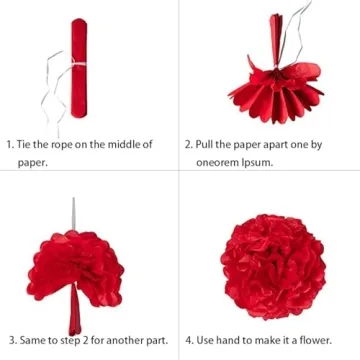 1. Tie the rope on the middle of paper.

2. Pull the paper apart one by oneorem Ipsum.

3. Same to step 2 for another part.

4. Use hand to make it a flower.