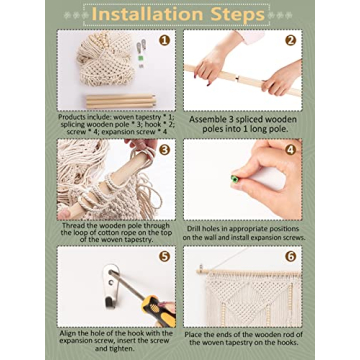 Installation Steps

1

Products include: woven tapestry * 1; splicing wooden pole * 3; hook * 2; screw * 4; expansion screw * 4

2

Assemble 3 spliced wooden poles into 1 long pole.

3

Thread the wooden pole through the loop of cotton rope on the top of the woven tapestry.

4

Drill holes in appropriate positions on the wall and install expansion screws.

5

Align the hole of the hook with the expansion screw, insert the screw and tighten.

6

Place the ends of the wooden rod of the woven tapestry on the hooks.