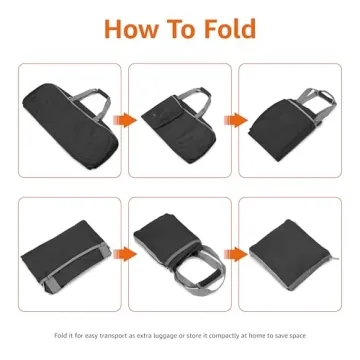 How To Fold

Fold it for easy transport as extra luggage or store it compactly at home to save space