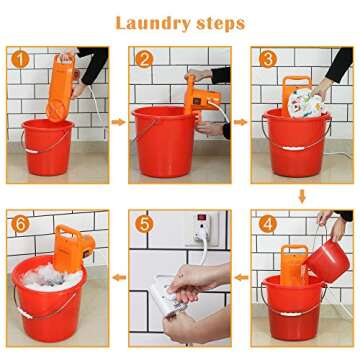 Laundry steps

1

2

3

4

5

6