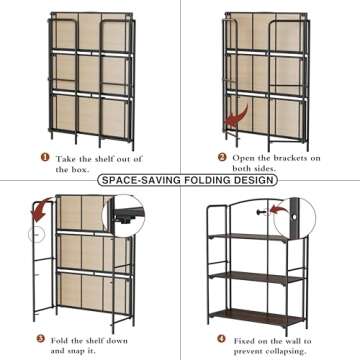 1 Take the shelf out of the box.

2 Open the brackets on both sides.

SPACE-SAVING FOLDING DESIGN

3 Fold the shelf down and snap it.

4 Fixed on the wall to prevent collapsing.