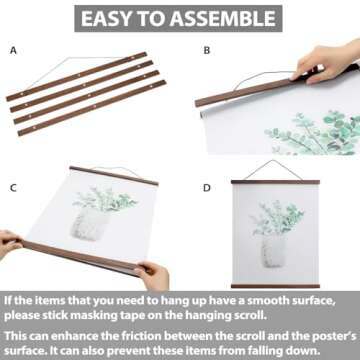 EASY TO ASSEMBLE

A

B

C

D

If the items that you need to hang up have a smooth surface, please stick masking tape on the hanging scroll.

This can enhance the friction between the scroll and the poster's surface. It can also prevent these items from falling down.