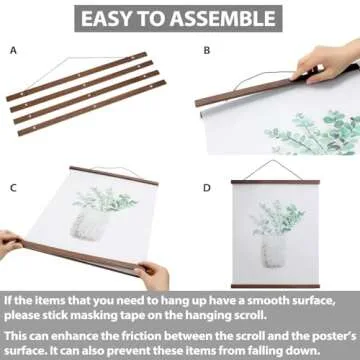 EASY TO ASSEMBLE

A

B

C

D

If the items that you need to hang up have a smooth surface, please stick masking tape on the hanging scroll.

This can enhance the friction between the scroll and the poster's surface. It can also prevent these items from falling down.