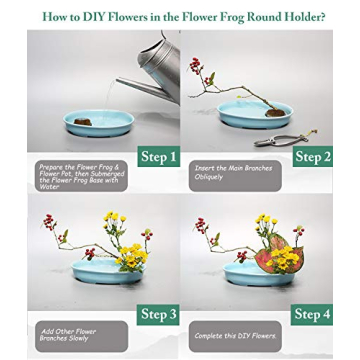 How to DIY Flowers in the Flower Frog Round Holder?

Step 1

Prepare the Flower Frog & Flower Pot, then Submerged the Flower Frog Base with Water

Step 2

Insert the Main Branches Obliquely

Step 3

Add Other Flower Branches Slowly

Step 4

Complete this DIY Flowers.