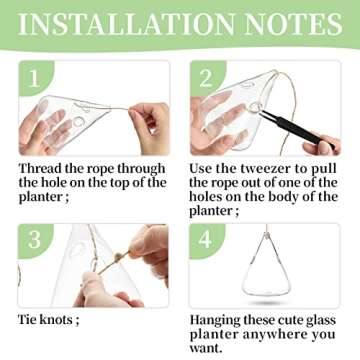 INSTALLATION NOTES

1

Thread the rope through the hole on the top of the planter ;

2

Use the tweezer to pull the rope out of one of the holes on the body of the planter ;

3

Tie knots ;

4

Hanging these cute glass planter anywhere you want.