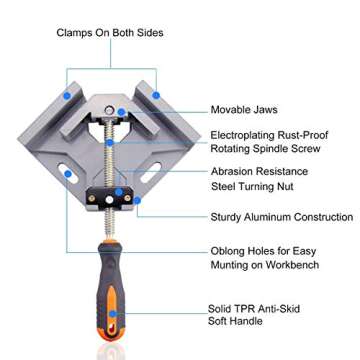 Clamps On Both Sides

Movable Jaws

Electroplating Rust-Proof Rotating Spindle Screw

Abrasion Resistance Steel Turning Nut

Sturdy Aluminum Construction

Oblong Holes for Easy Munting on Workbench

Solid TPR Anti-Skid Soft Handle