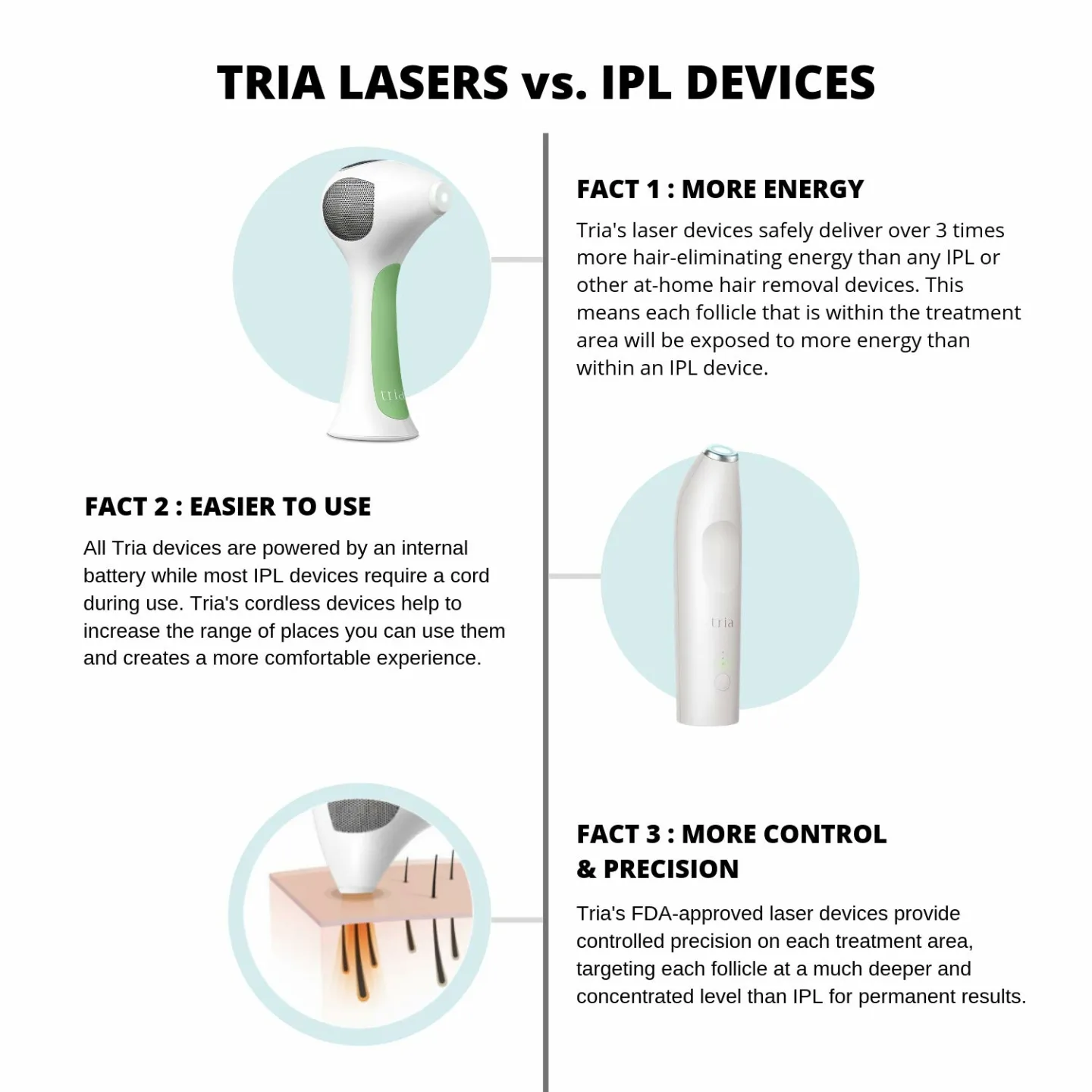 TRIA LASERS vs. IPL DEVICES

tria

FACT 1 : MORE ENERGY

Tria's laser devices safely deliver over 3 times more hair-eliminating energy than any IPL or other at-home hair removal devices. This means each follicle that is within the treatment area will be exposed to more energy than within an IPL device.

FACT 2 : EASIER TO USE

All Tria devices are powered by an internal battery while most IPL devices require a cord during use. Tria's cordless devices help to increase the range of places you can use them and creates a more comfortable experience.

tria

FACT 3 : MORE CONTROL & PRECISION

Tria's FDA-approved laser devices provide controlled precision on each treatment area, targeting each follicle at a much deeper and concentrated level than IPL for permanent results.