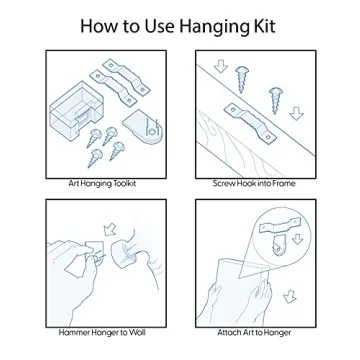 How to Use Hanging Kit

Art Hanging Toolkit

Screw Hook into Frame

Hammer Hanger to Wall

Attach Art to Hanger