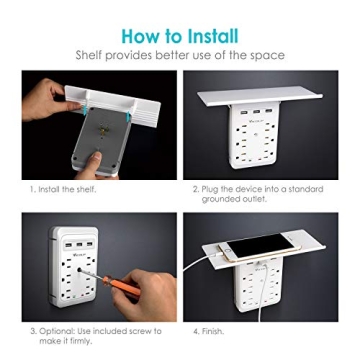 How to Install

Shelf provides better use of the space

1. Install the shelf.

2. Plug the device into a standard grounded outlet.

3. Optional: Use included screw to make it firmly.

4. Finish.