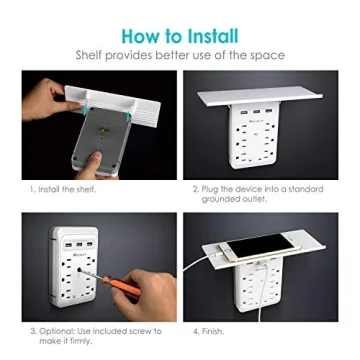 How to Install
Shelf provides better use of the space

1. Install the shelf.

2. Plug the device into a standard grounded outlet.

3. Optional: Use included screw to make it firmly.

4. Finish.