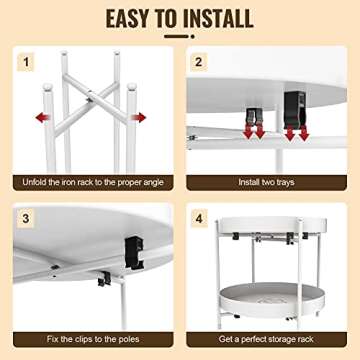 EASY TO INSTALL

1

Unfold the iron rack to the proper angle

2

Install two trays

3

Fix the clips to the poles

4

Get a perfect storage rack