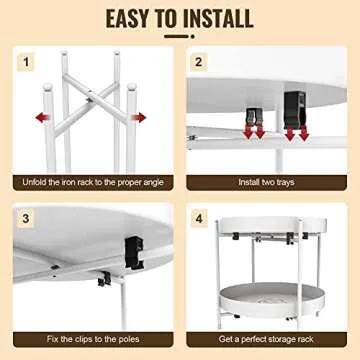 EASY TO INSTALL

1

Unfold the iron rack to the proper angle

2

Install two trays

3

Fix the clips to the poles

4

Get a perfect storage rack