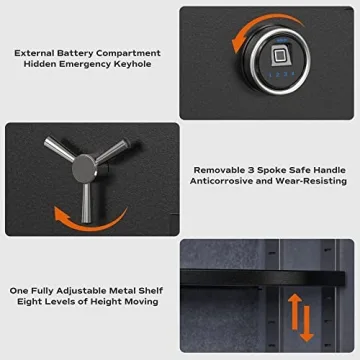 External Battery Compartment
Hidden Emergency Keyhole

1 2 3 4

Removable 3 Spoke Safe Handle
Anticorrosive and Wear-Resisting

One Fully Adjustable Metal Shelf
Eight Levels of Height Moving