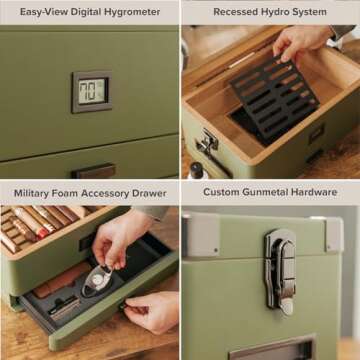 Easy-View Digital Hygrometer

70

Recessed Hydro System

Military Foam Accessory Drawer

Custom Gunmetal Hardware