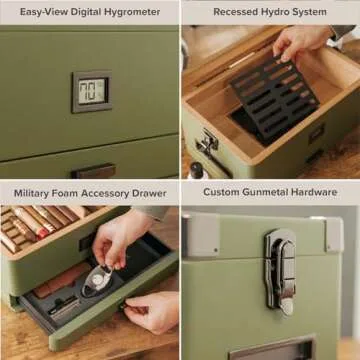 Easy-View Digital Hygrometer

70

Recessed Hydro System

Military Foam Accessory Drawer

Custom Gunmetal Hardware