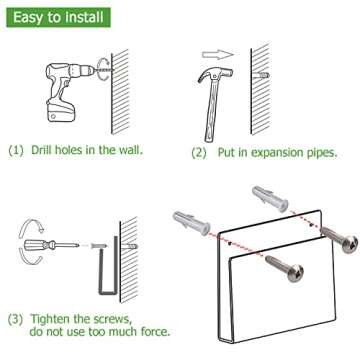 Easy to install

(1) Drill holes in the wall.

(2) Put in expansion pipes.

(3) Tighten the screws, do not use too much force.