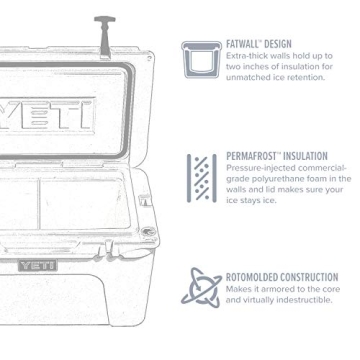 YETI

YETI

FATWALL™ DESIGN
Extra-thick walls hold up to two inches of insulation for unmatched ice retention.

PERMAFROST™ INSULATION
Pressure-injected commercial-grade polyurethane foam in the walls and lid makes sure your ice stays ice.

ROTOMOLDED CONSTRUCTION
Makes it armored to the core and virtually indestructible.