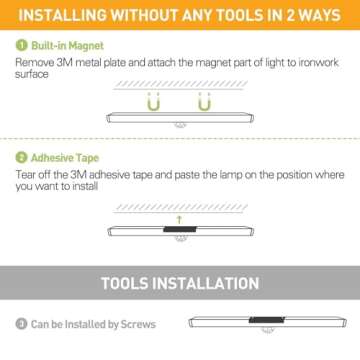 INSTALLING WITHOUT ANY TOOLS IN 2 WAYS

1 Built-in Magnet

Remove 3M metal plate and attach the magnet part of light to ironwork surface

2 Adhesive Tape

Tear off the 3M adhesive tape and paste the lamp on the position where you want to install

TOOLS INSTALLATION

3 Can be Installed by Screws