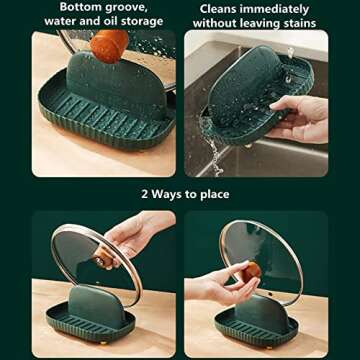 Bottom groove, water and oil storage

Cleans immediately without leaving stains

2 Ways to place