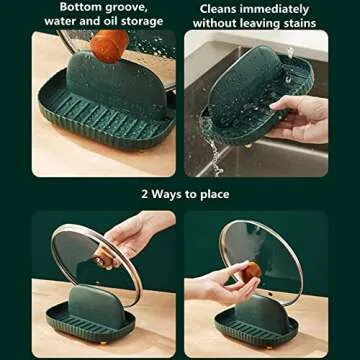 Bottom groove, water and oil storage

Cleans immediately without leaving stains

2 Ways to place