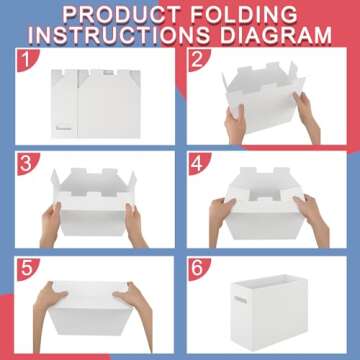 PRODUCT FOLDING INSTRUCTIONS DIAGRAM

1

2

3

4

5

6