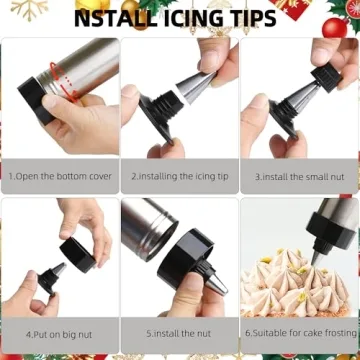 NSTALL ICING TIPS

1.Open the bottom cover

2.installing the icing tip

3.install the small nut

4.Put on big nut

5.install the nut

6.Suitable for cake frosting