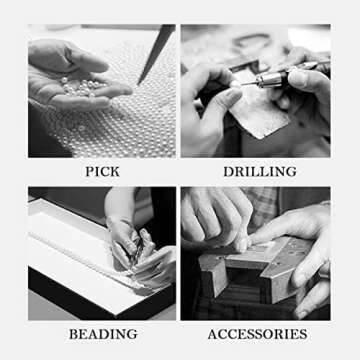 PICK

DRILLING

BEADING

ACCESSORIES