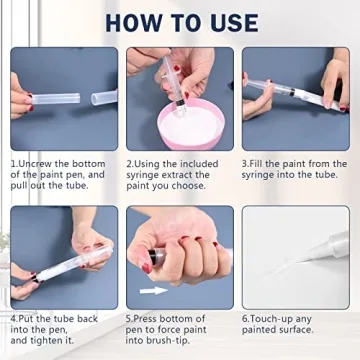 HOW TO USE

1.Uncrew the bottom of the paint pen, and pull out the tube.

2.Using the included syringe extract the paint you choose.

3.Fill the paint from the syringe into the tube.

4.Put the tube back into the pen, and tighten it.

5.Press bottom of pen to force paint into brush-tip.

6.Touch-up any painted surface.