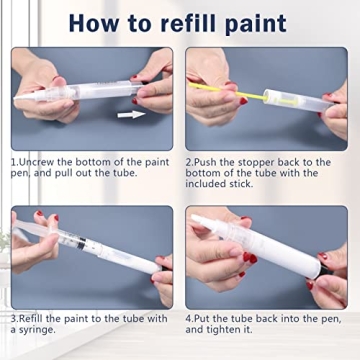 How to refill paint

1.Uncrew the bottom of the paint pen, and pull out the tube.

2.Push the stopper back to the bottom of the tube with the included stick.

3.Refill the paint to the tube with a syringe.

4.Put the tube back into the pen, and tighten it.