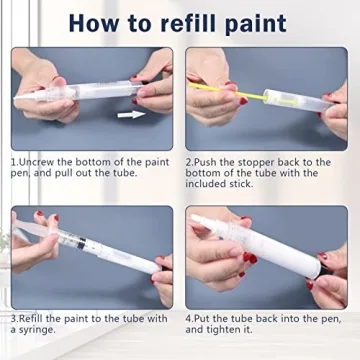 How to refill paint

1.Uncrew the bottom of the paint pen, and pull out the tube.

2.Push the stopper back to the bottom of the tube with the included stick.

3.Refill the paint to the tube with a syringe.

4.Put the tube back into the pen, and tighten it.