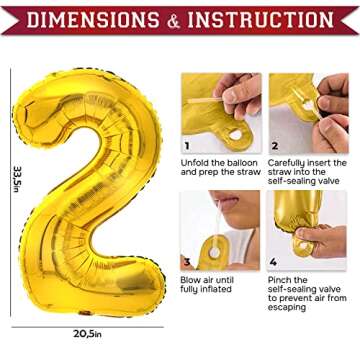 DIMENSIONS & INSTRUCTION

33,5in

20,5in

1

Unfold the balloon and prep the straw

2

Carefully insert the straw into the self-sealing valve

3

Blow air until fully inflated

4

Pinch the self-sealing valve to prevent air from escaping