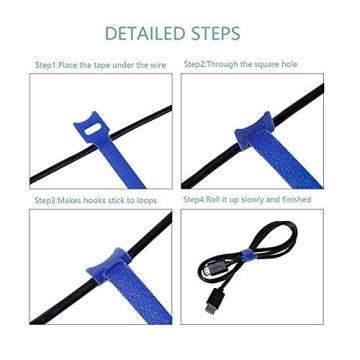 DETAILED STEPS

Step1:Place the tape under the wire

Step2:Through the square hole

Step3:Makes hooks stick to loops

Step4:Roll it up slowly and finished