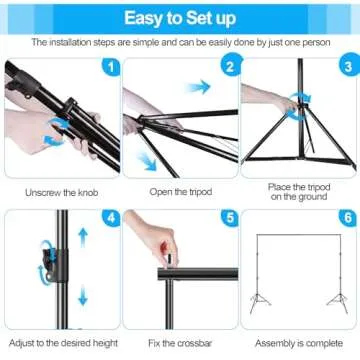 Easy to Set up

The installation steps are simple and can be easily done by just one person

1

Unscrew the knob

2

Open the tripod

3

Place the tripod on the ground

4

Adjust to the desired height

5

Fix the crossbar

6

Assembly is complete