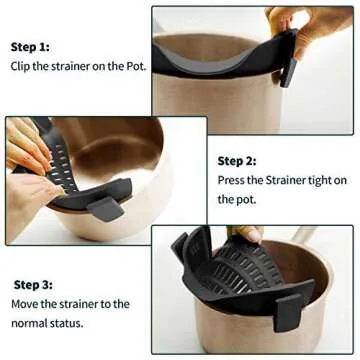 Step 1:
Clip the strainer on the Pot.

Step 2:
Press the Strainer tight on the pot.

Step 3:
Move the strainer to the normal status.