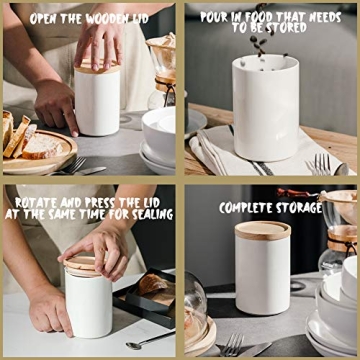 OPEN THE WOODEN LID

POUR IN FOOD THAT NEEDS TO BE STORED

ROTATE AND PRESS THE LID AT THE SAME TIME FOR SEALING

COMPLETE STORAGE